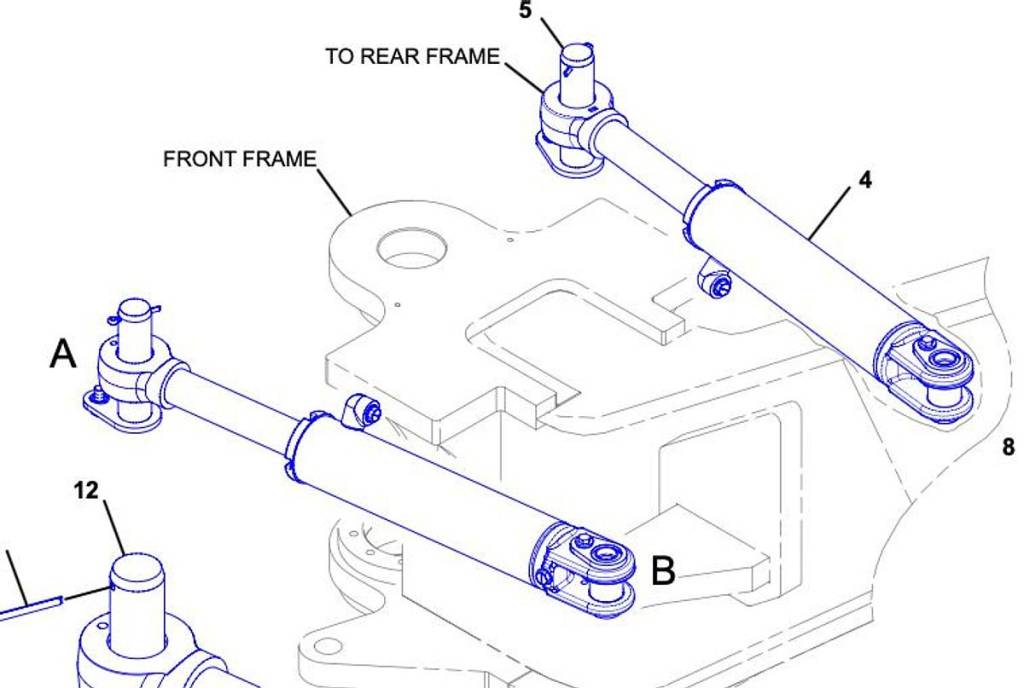 5
TO REAR FRAME
FRONT FRAME
4
A
8
12
B