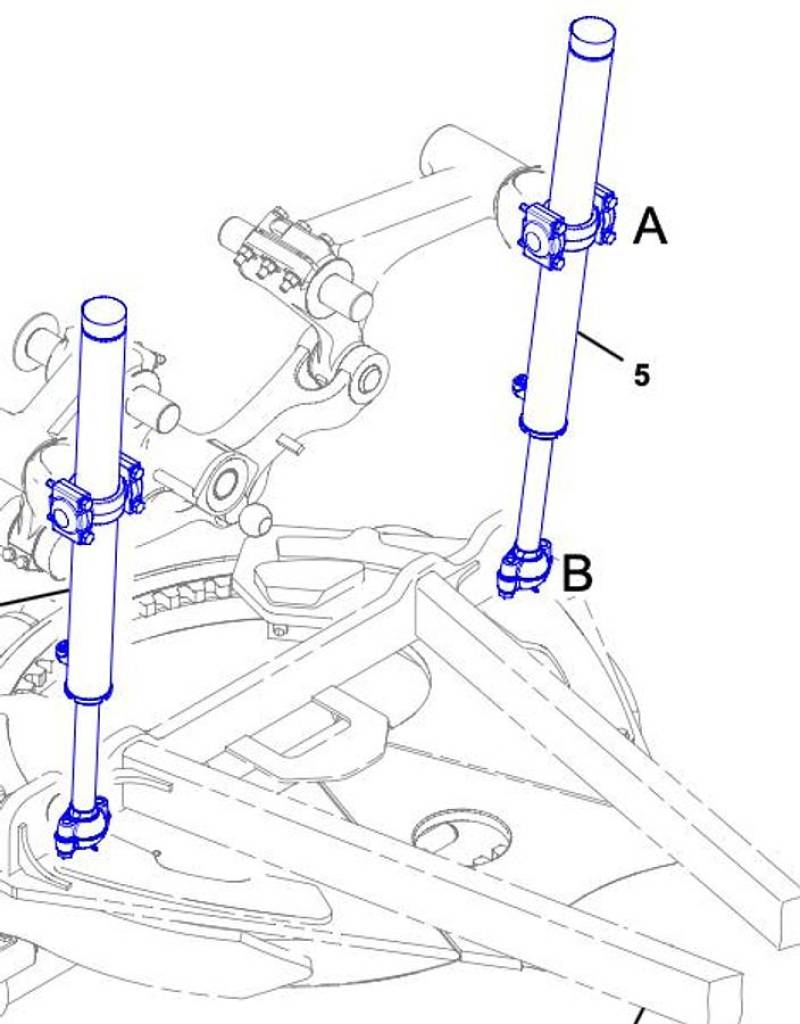 A
5
B